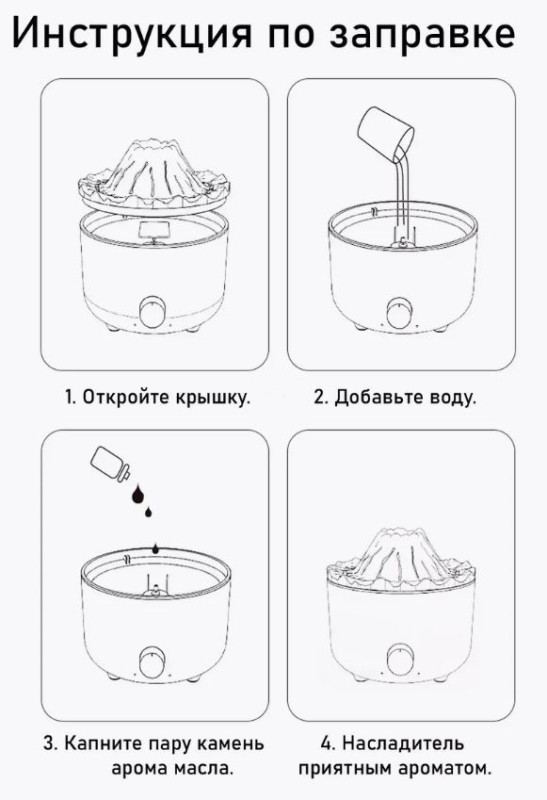 Инструкция по заправке

1. Откройте крышку.

2. Добавьте воду.

3. Капните пару камень арома масла.

4. Насладитель приятным ароматом.